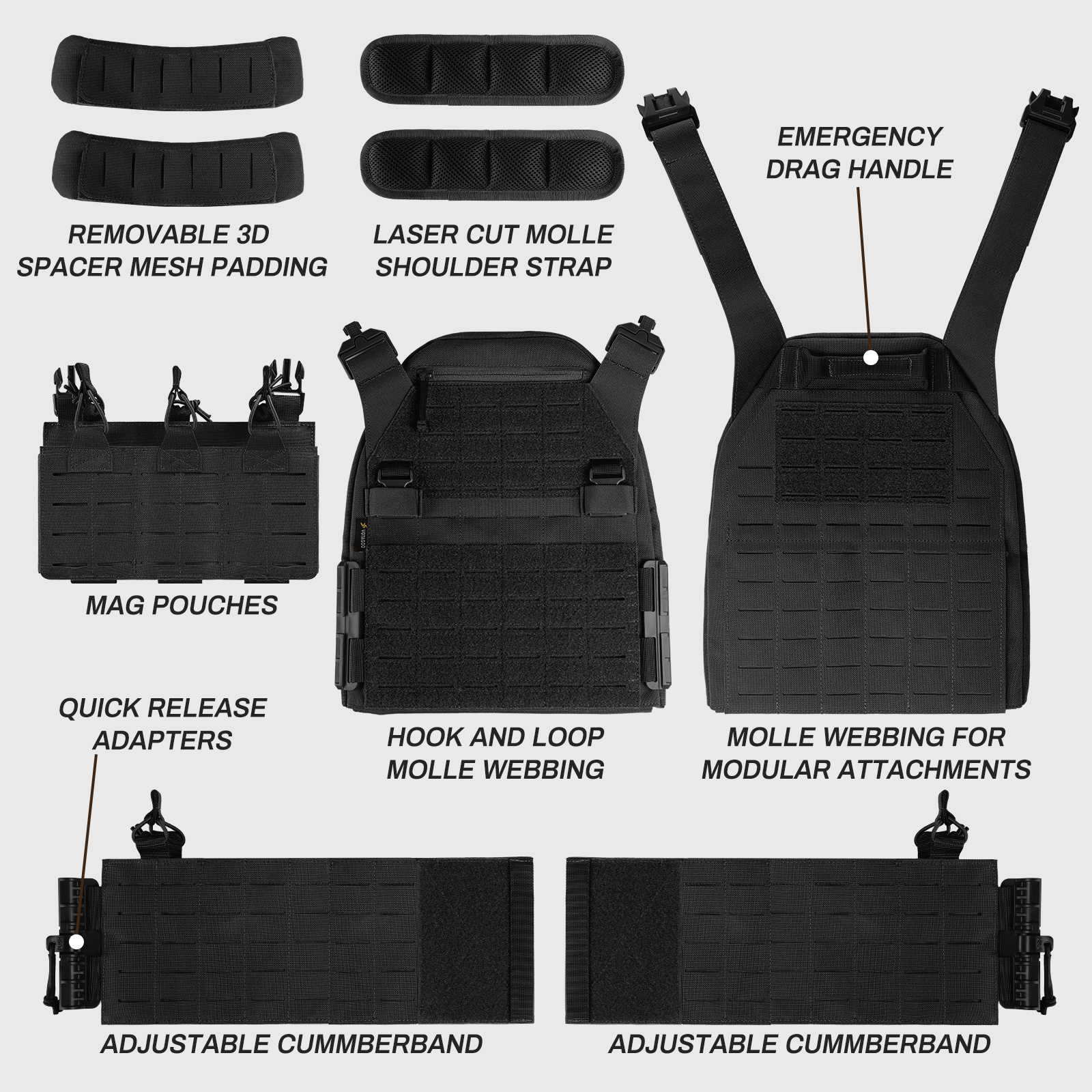 REMOVABLE 3D SPACER MESH PADDING

LASER CUT MOLLE SHOULDER STRAP

EMERGENCY DRAG HANDLE

MAG POUCHES

QUICK RELEASE ADAPTERS

HOOK AND LOOP MOLLE WEBBING

MOLLE WEBBING FOR MODULAR ATTACHMENTS

ADJUSTABLE CUMMBERBAND

ADJUSTABLE CUMMBERBAND