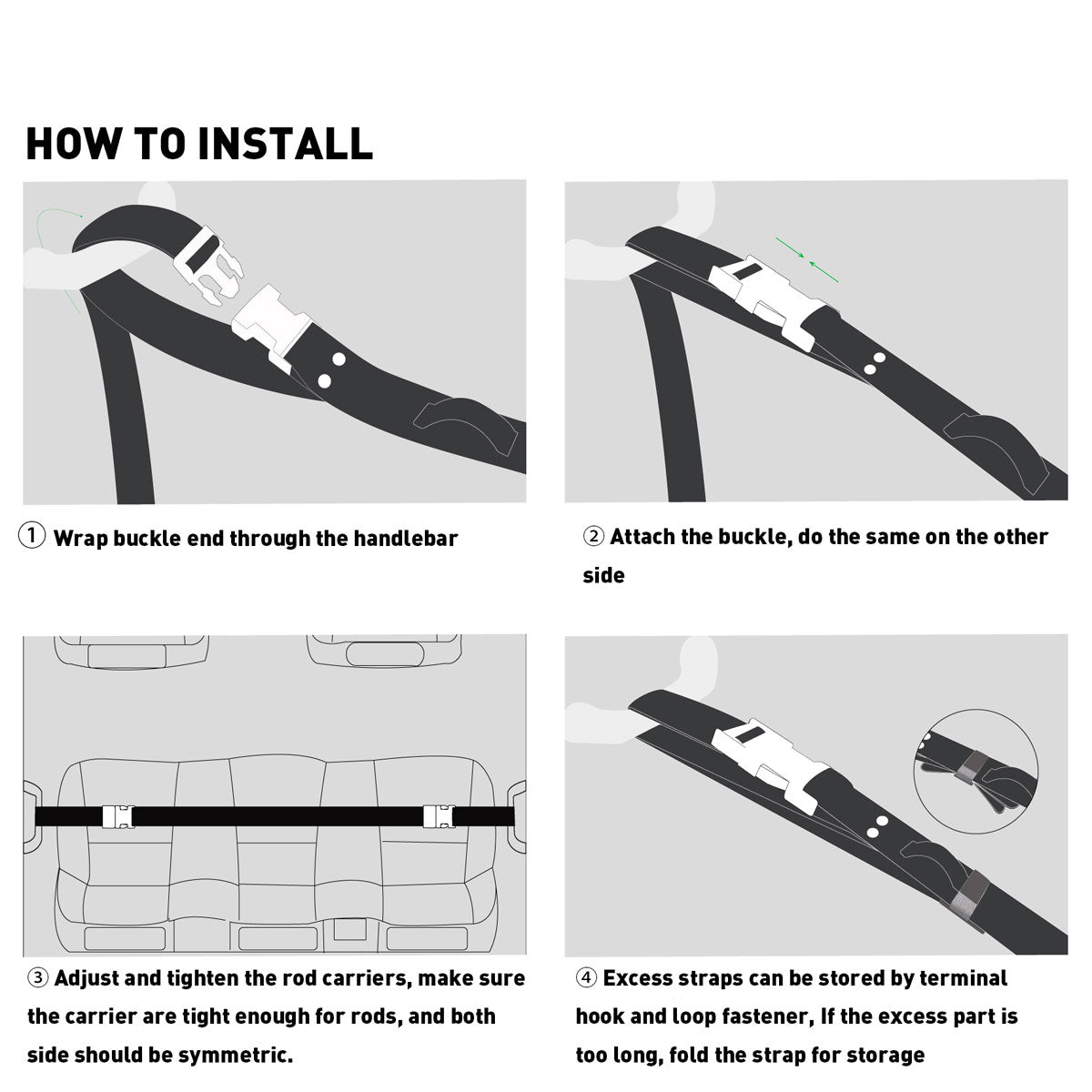 HOW TO INSTALL

① Wrap buckle end through the handlebar

② Attach the buckle, do the same on the other side

③ Adjust and tighten the rod carriers, make sure the carrier are tight enough for rods, and both side should be symmetric.

④ Excess straps can be stored by terminal hook and loop fastener, If the excess part is too long, fold the strap for storage